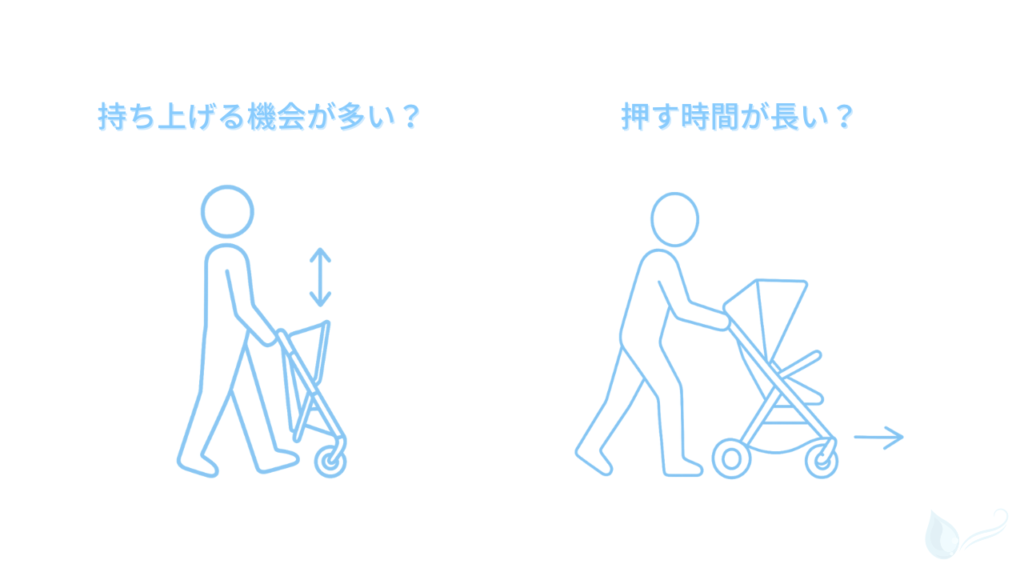 持ち上げる機会が多い？

押す時間が長い？